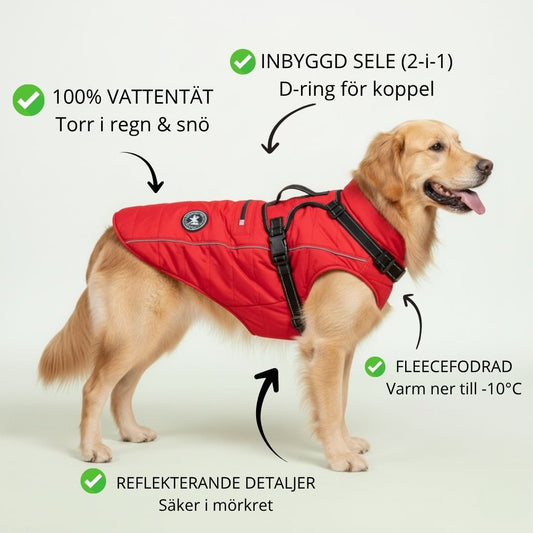 INBYGGD SELE (2-i-1)
D-ring för koppel

100% VATTENTÄT
Torr i regn & snö

FLEECEFODRAD
Varm ner till -10°C

REFLEKTERANDE DETALJER
Säker i mörkret